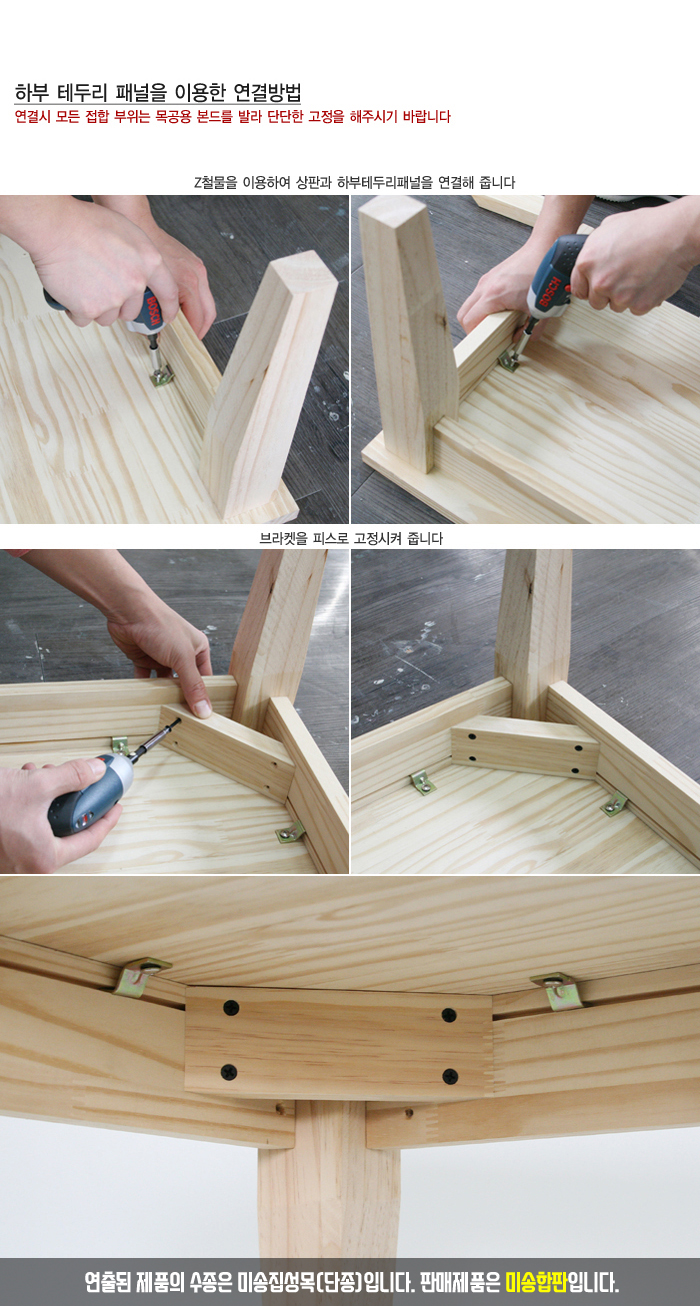 하부 테두리 패널을 이용한 연결방법

연결시 모든 접합 부위는 목공용 본드를 발라 단단한 고정을 해주시기 바랍니다

Z철물을 이용하여 상판과 하부테두리패널을 연결해 줍니다

BOSCH

BOSCH

브라켓을 피스로 고정시켜 줍니다

연출된 제품의 수종은 미송집성목(단종)입니다. 판매제품은 미송합판입니다.